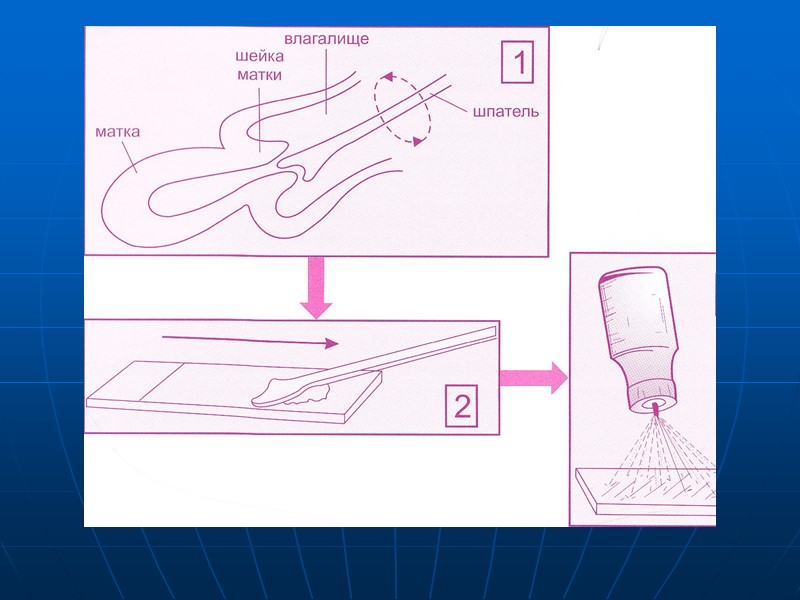 влагалище
шейка матки
1
шпатель
матка

2